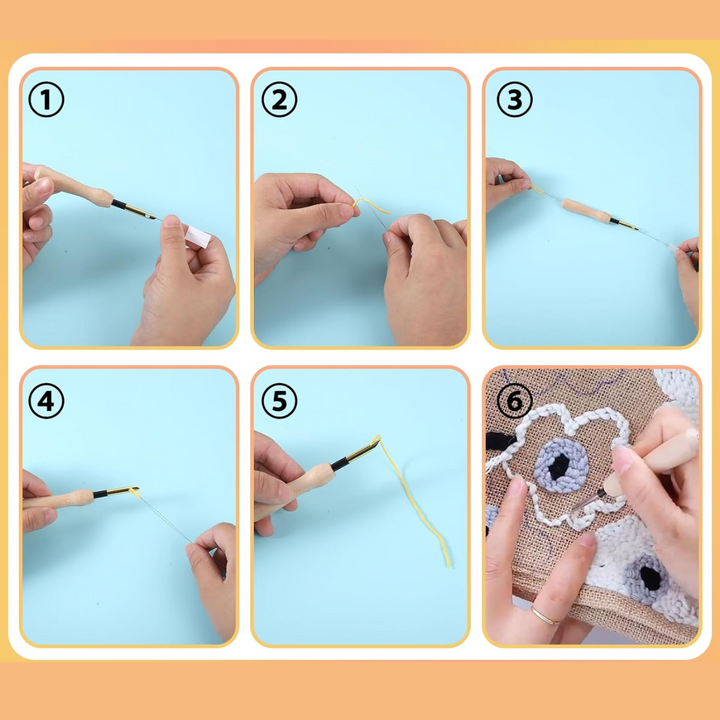 ①

②

③

④

⑤

⑥