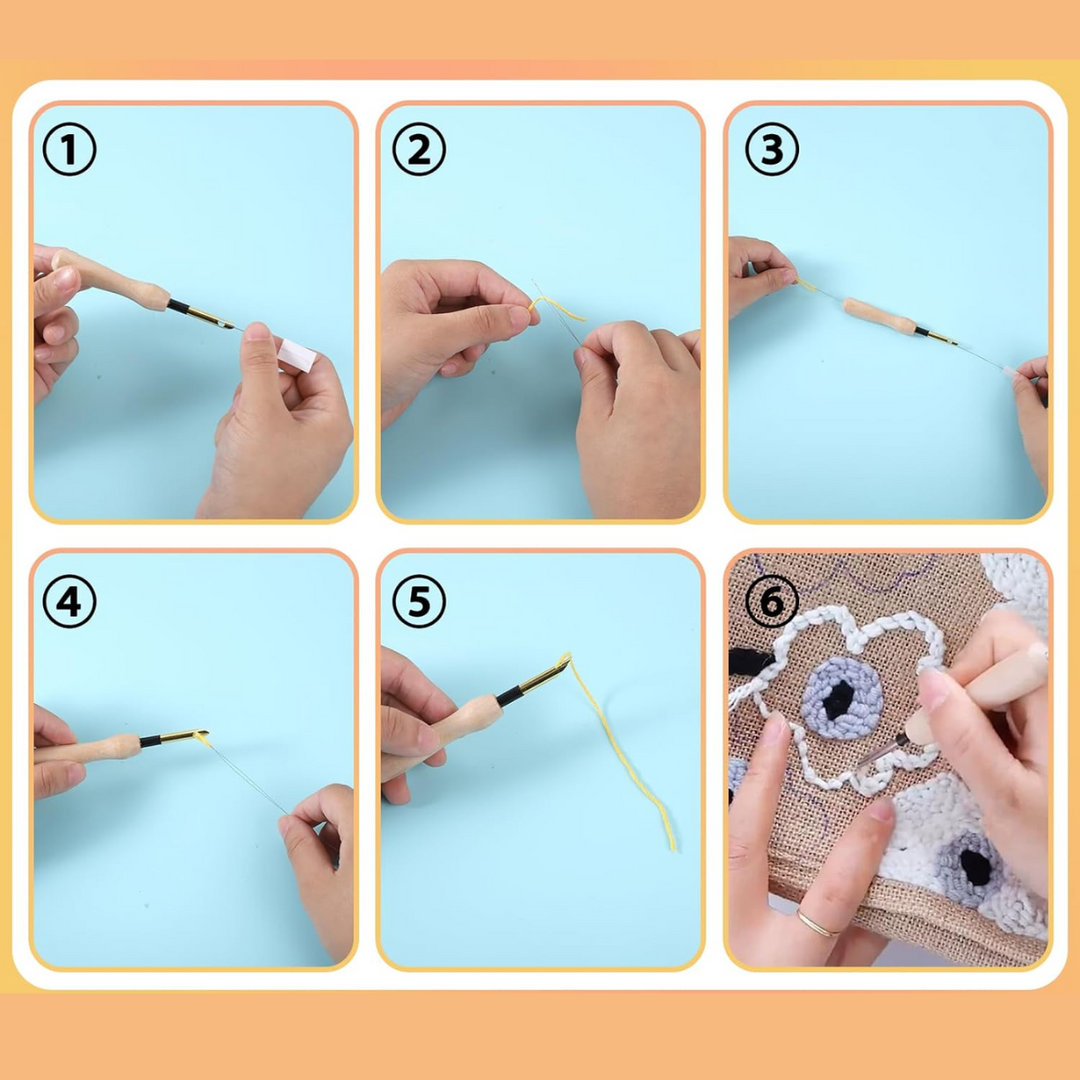 ①

②

③

④

⑤

⑥